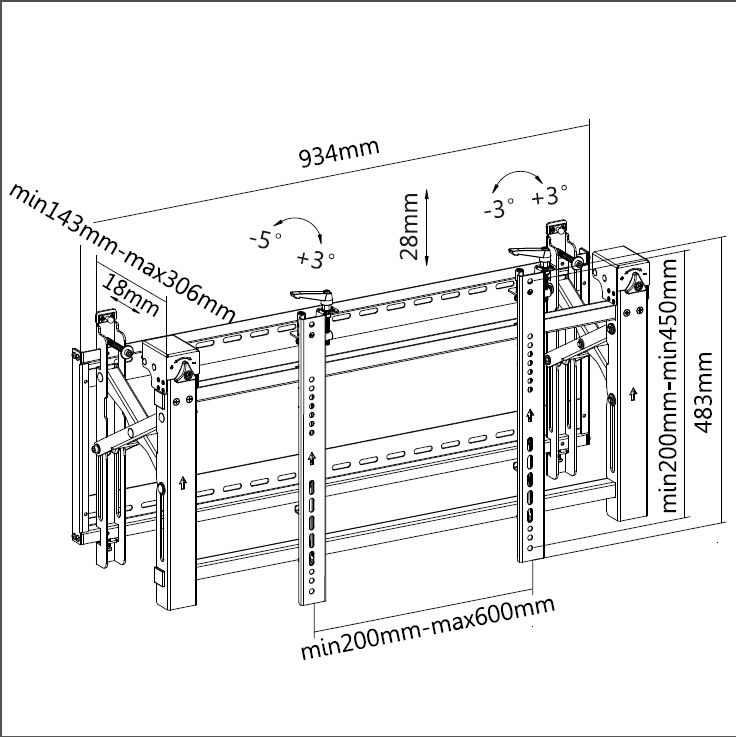 934mm

min143mm-max306mm

18mm

-5°

+3°

28mm

-3°

+3°

min200mm-min450mm

483mm

min200mm-max600mm